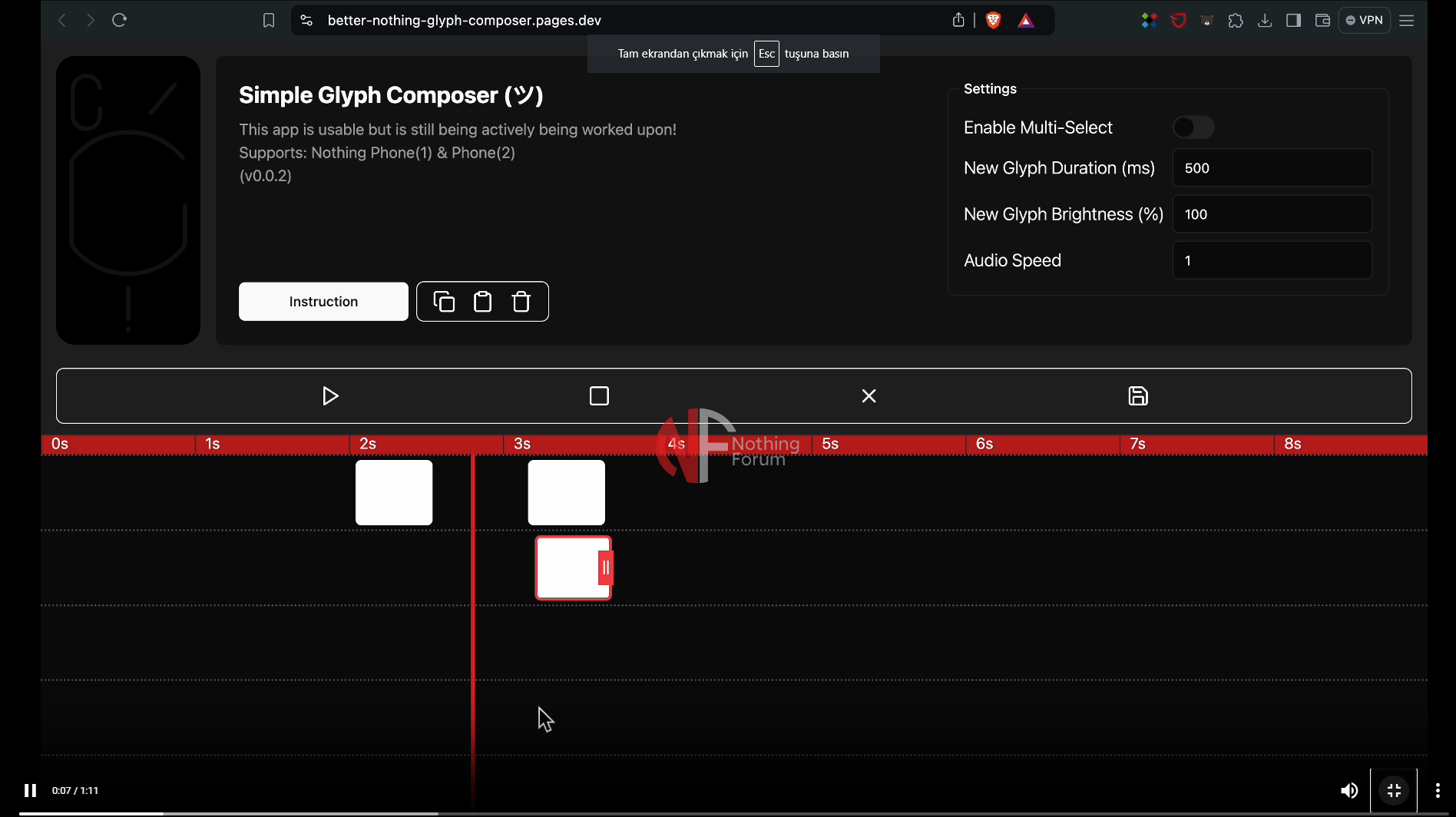 better-nothing-glyph-composer.pages.dev

VPN

Tam ekrandan çıkmak için Esc tuşuna basın

Simple Glyph Composer (ツ)

This app is usable but is still being actively being worked upon!
Supports: Nothing Phone(1) & Phone(2)
(v0.0.2)

Instruction

Settings

Enable Multi-Select

New Glyph Duration (ms) 500

New Glyph Brightness (%) 100

Audio Speed 1

0s 1s 2s 3s 4s 5s 6s 7s 8s

Nothing Forum

0:07 / 1:11